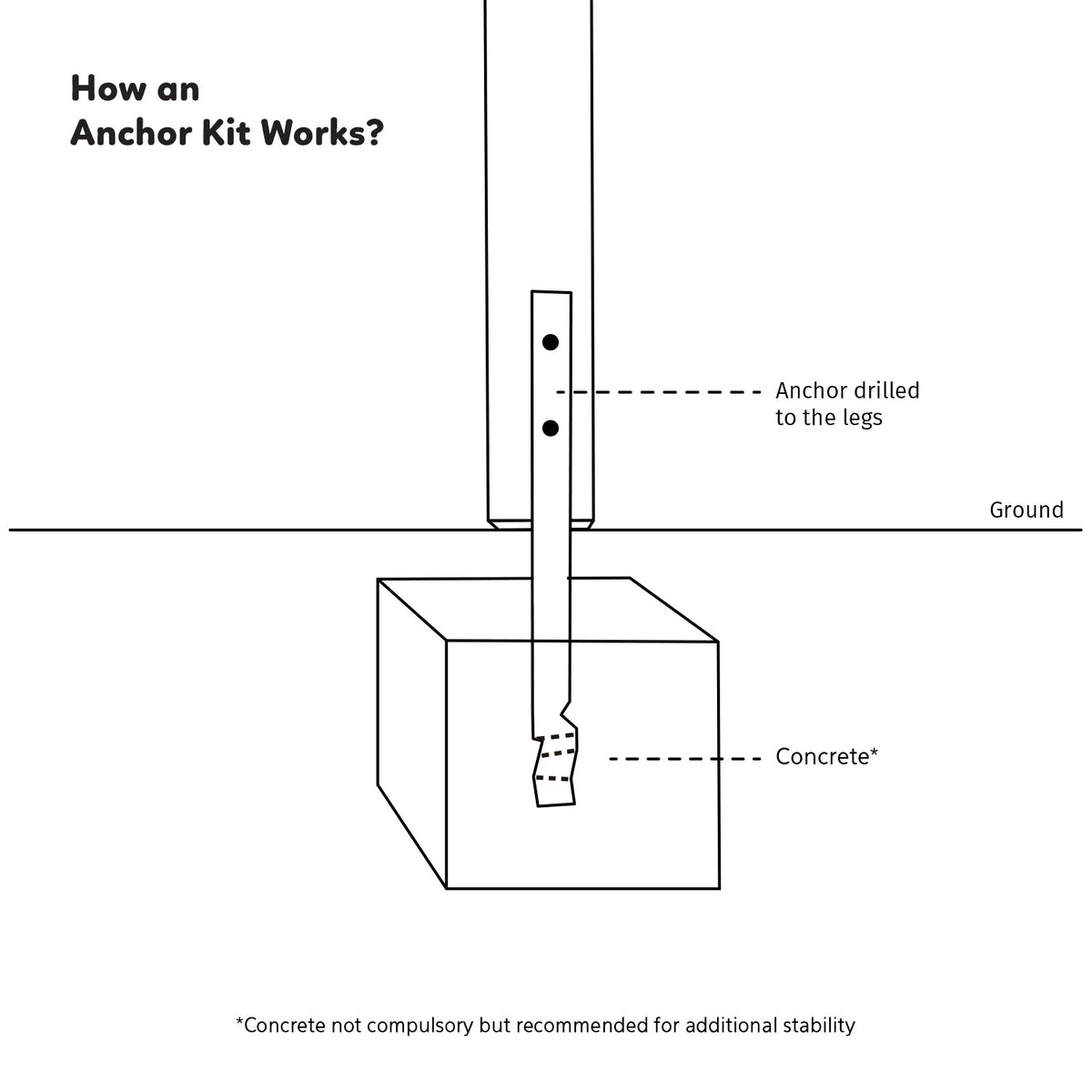 How an
Anchor Kit Works?

Anchor drilled
to the legs

Ground

Concrete*

*Concrete not compulsory but recommended for additional stability